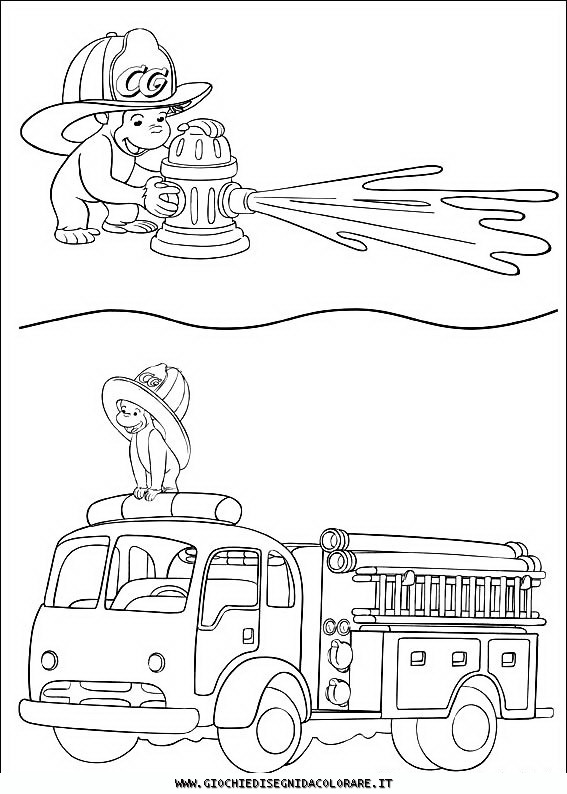 CG

CG

WWW.GIOCHIEDISEGNIDACOLORARE.IT